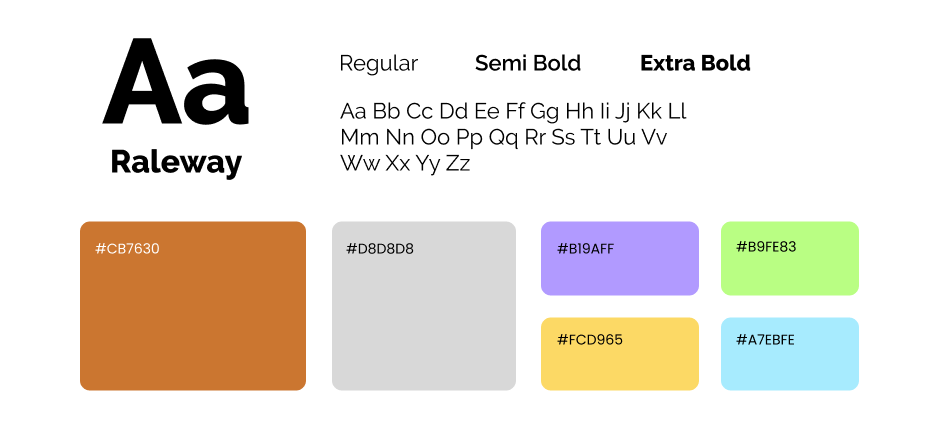 Aa
Raleway

Regular Semi Bold Extra Bold

Aa Bb Cc Dd Ee Ff Gg Hh Ii Jj Kk Ll Mm Nn Oo Pp Qq Rr Ss Tt Uu Vv Ww Xx Yy Zz

#CB7630

#D8D8D8

#B19AFF

#B9FE83

#FCD965

#A7EBFE